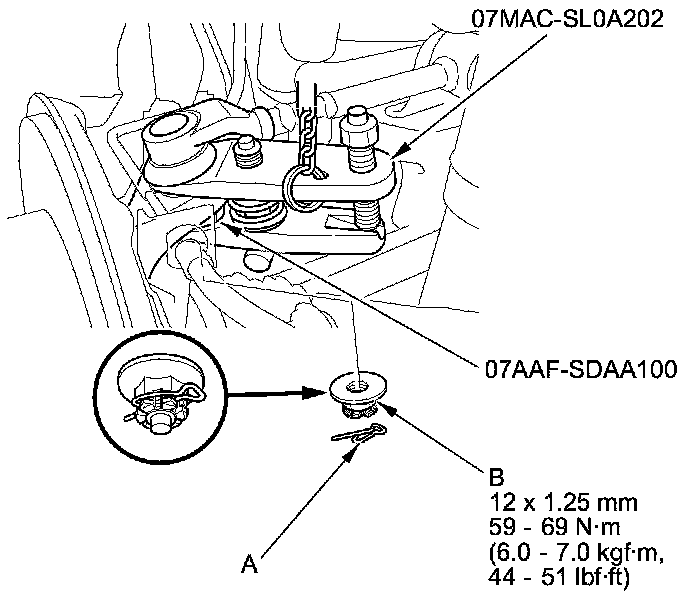 07MAC-SL0A202

07AAF-SDAA100

B
12 x 1.25 mm
59 - 69 N·m
(6.0 - 7.0 kgf·m,
44 - 51 lbf·ft)

A