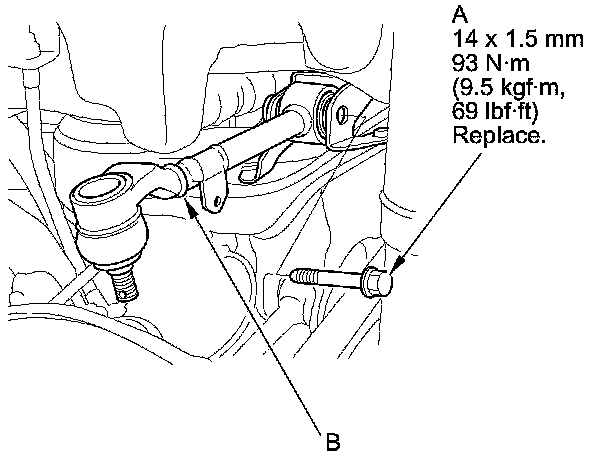 A
14 x 1.5 mm
93 N·m
(9.5 kgf·m,
69 lbf·ft)
Replace.

B