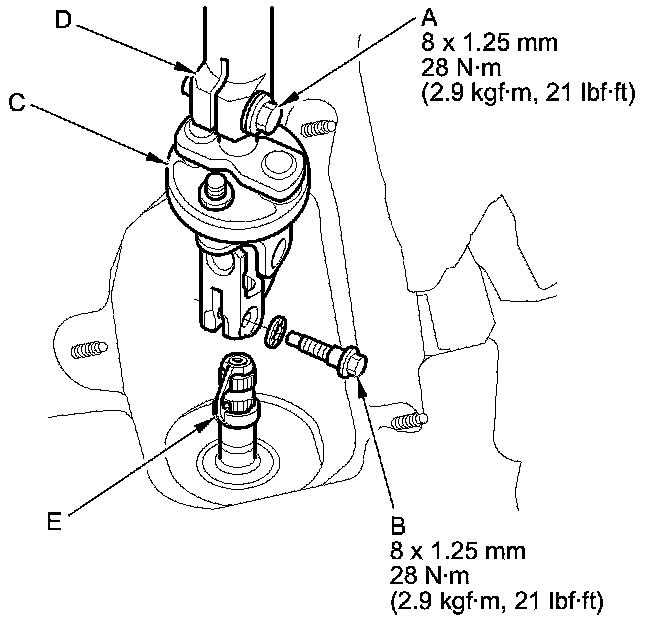 D

A
8 x 1.25 mm
28 N·m
(2.9 kgf·m, 21 lbf·ft)

C

E

B
8 x 1.25 mm
28 N·m
(2.9 kgf·m, 21 lbf·ft)