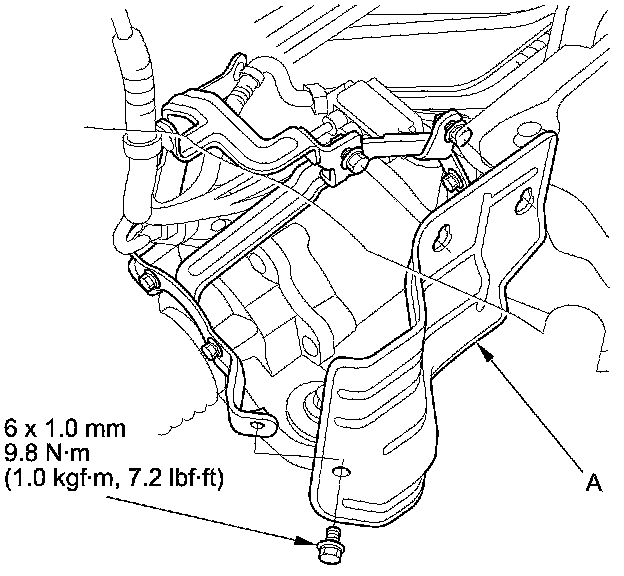 6 x 1.0 mm
9.8 N·m
(1.0 kgf·m, 7.2 lbf·ft)

A