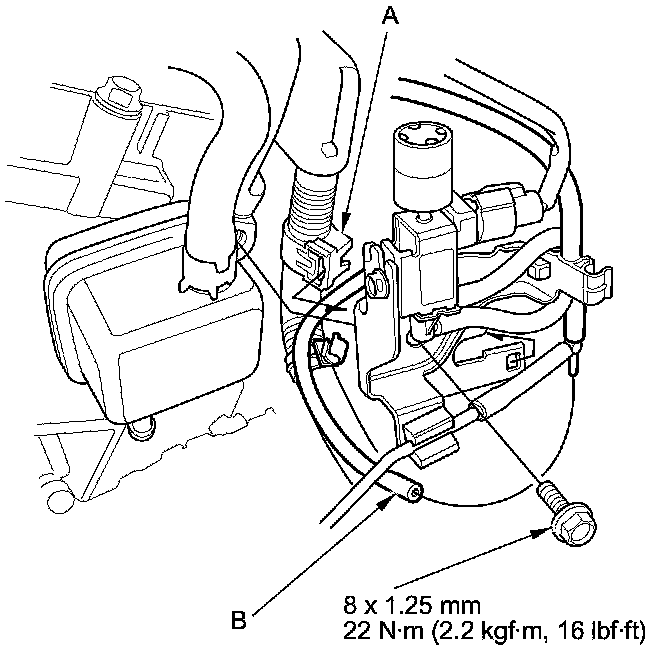 A

B

8 x 1.25 mm
22 N·m (2.2 kgf·m, 16 lbf·ft)