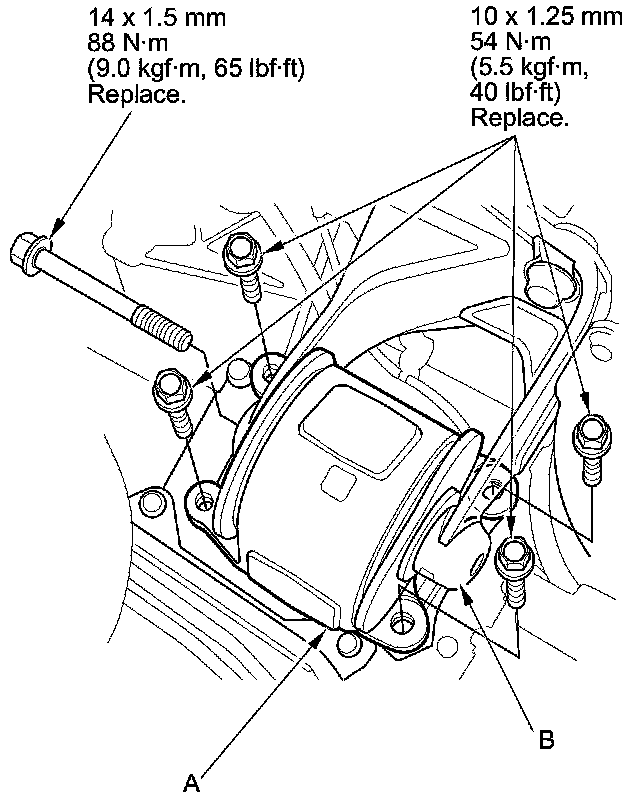 14 x 1.5 mm
88 N·m
(9.0 kgf·m, 65 lbf·ft)
Replace.

10 x 1.25 mm
54 N·m
(5.5 kgf·m,
40 lbf·ft)
Replace.

B

A