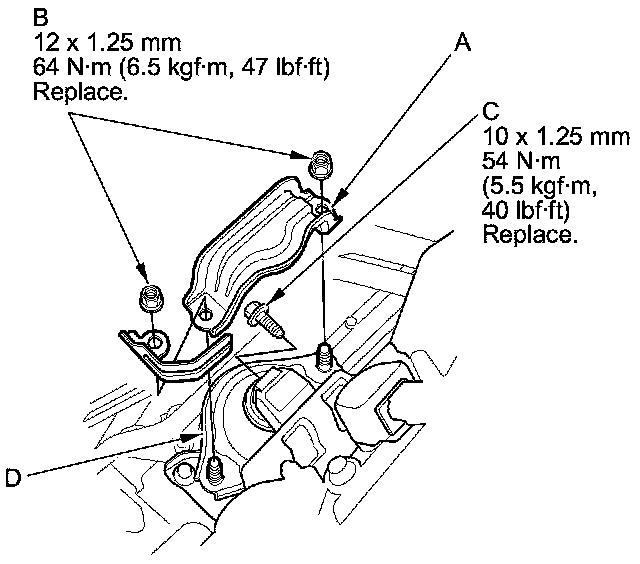 B
12 x 1.25 mm
64 N·m (6.5 kgf·m, 47 lbf·ft)
Replace.

A

C
10 x 1.25 mm
54 N·m
(5.5 kgf·m,
40 lbf·ft)
Replace.

D