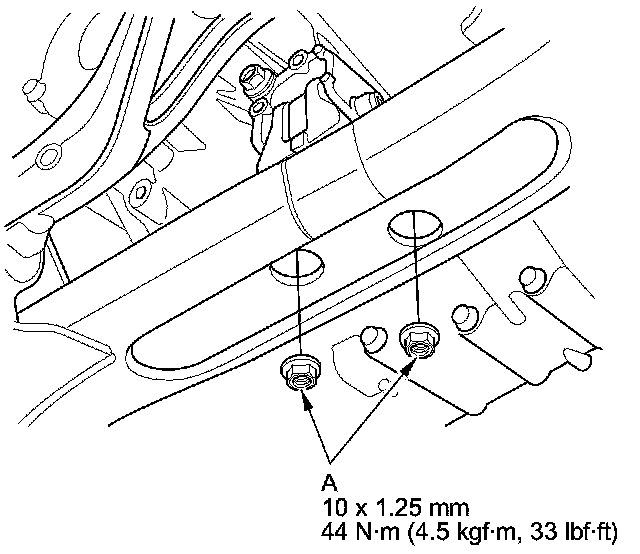 A
10 x 1.25 mm
44 N·m (4.5 kgf·m, 33 lbf·ft)