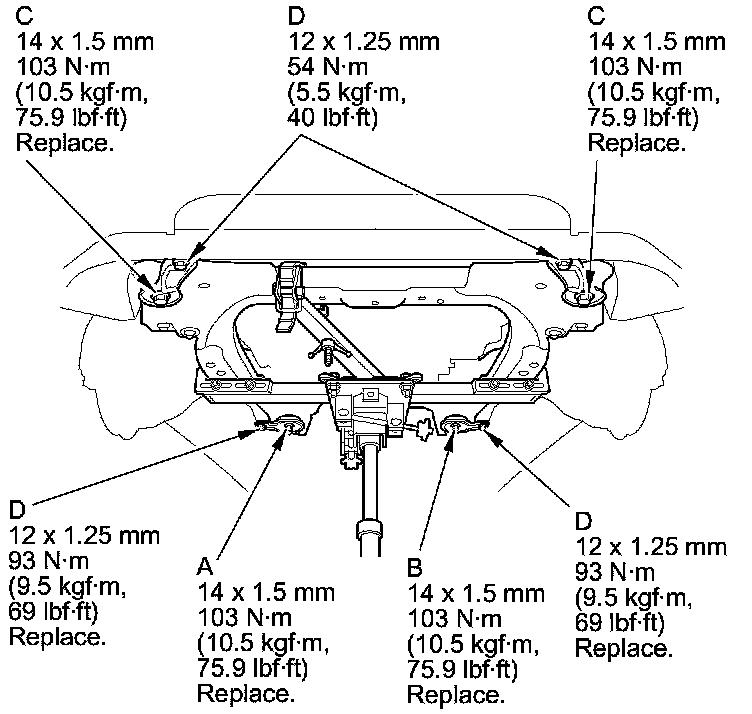 C
14 x 1.5 mm
103 N·m
(10.5 kgf·m,
75.9 lbf·ft)
Replace.

D
12 x 1.25 mm
54 N·m
(5.5 kgf·m,
40 lbf·ft)

C
14 x 1.5 mm
103 N·m
(10.5 kgf·m,
75.9 lbf·ft)
Replace.

D
12 x 1.25 mm
93 N·m
(9.5 kgf·m,
69 lbf·ft)
Replace.

A
14 x 1.5 mm
103 N·m
(10.5 kgf·m,
75.9 lbf·ft)
Replace.

B
14 x 1.5 mm
103 N·m
(10.5 kgf·m,
75.9 lbf·ft)
Replace.

D
12 x 1.25 mm
93 N·m
(9.5 kgf·m,
69 lbf·ft)
Replace.