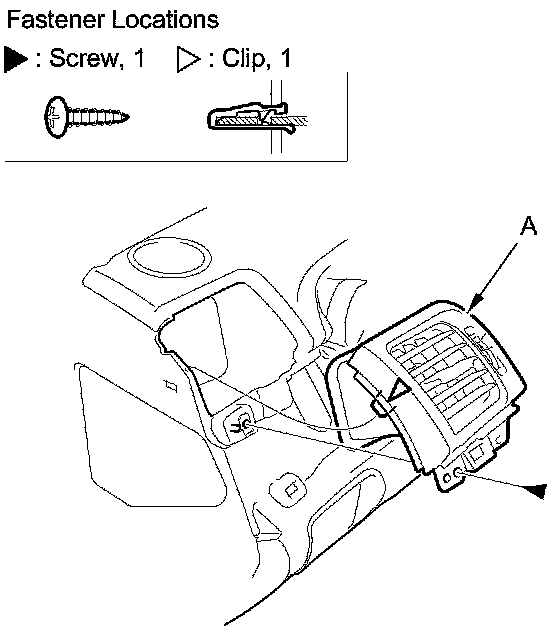 Fastener Locations

▶ : Screw, 1   ▷ : Clip, 1

A