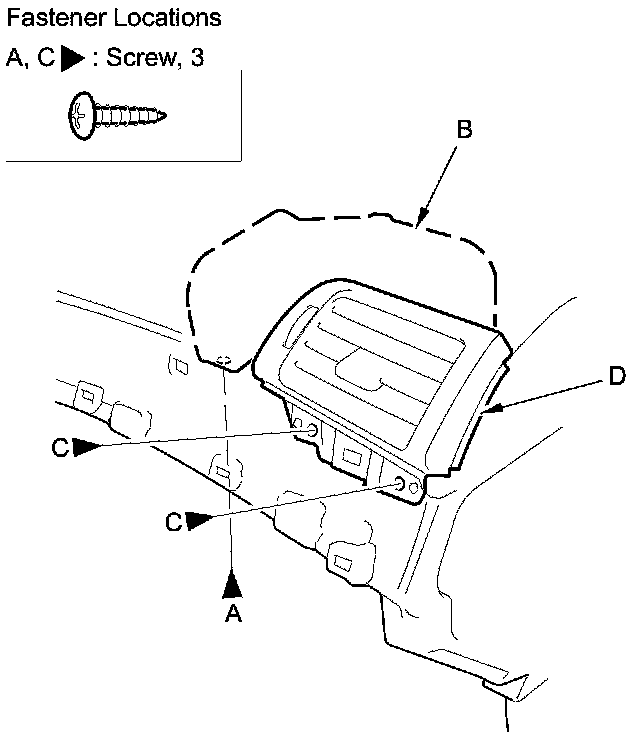 Fastener Locations

A, C ▶ : Screw, 3

B

D

C

C

A