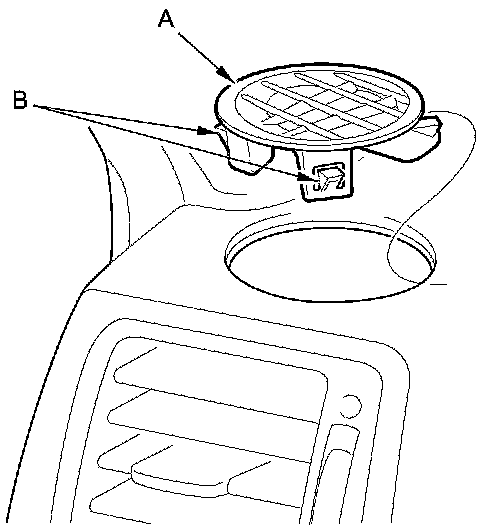 A

B