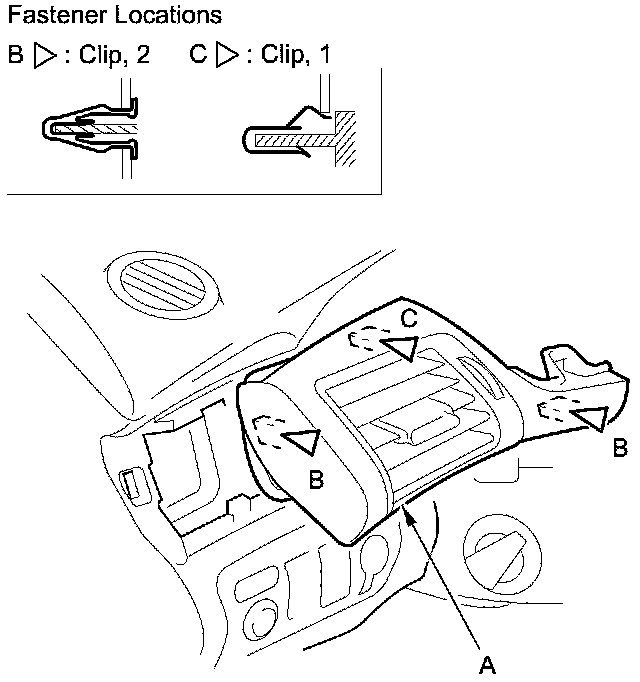 Fastener Locations

B ▷ : Clip, 2 C ▷ : Clip, 1

C

B

B

A