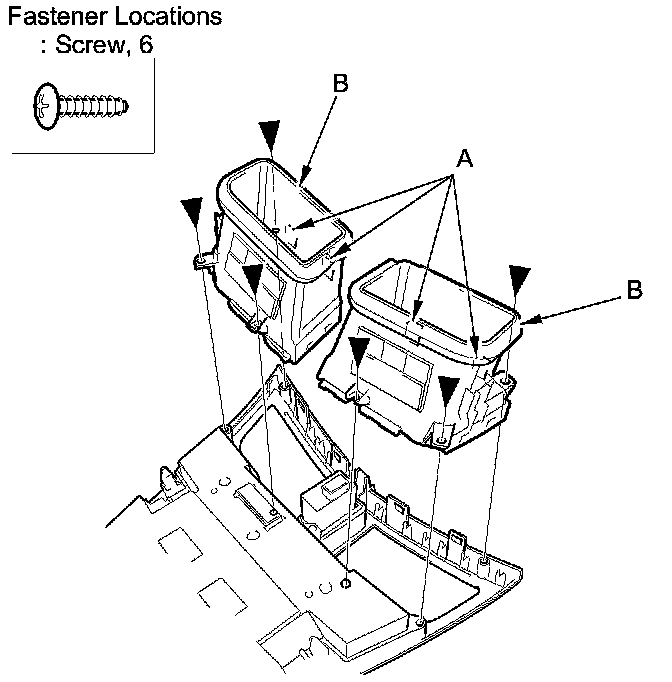 Fastener Locations
: Screw, 6

B

A

B