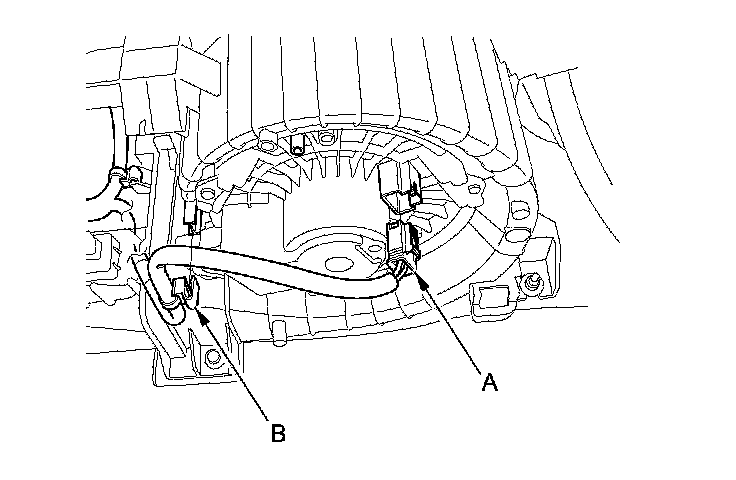 A

B