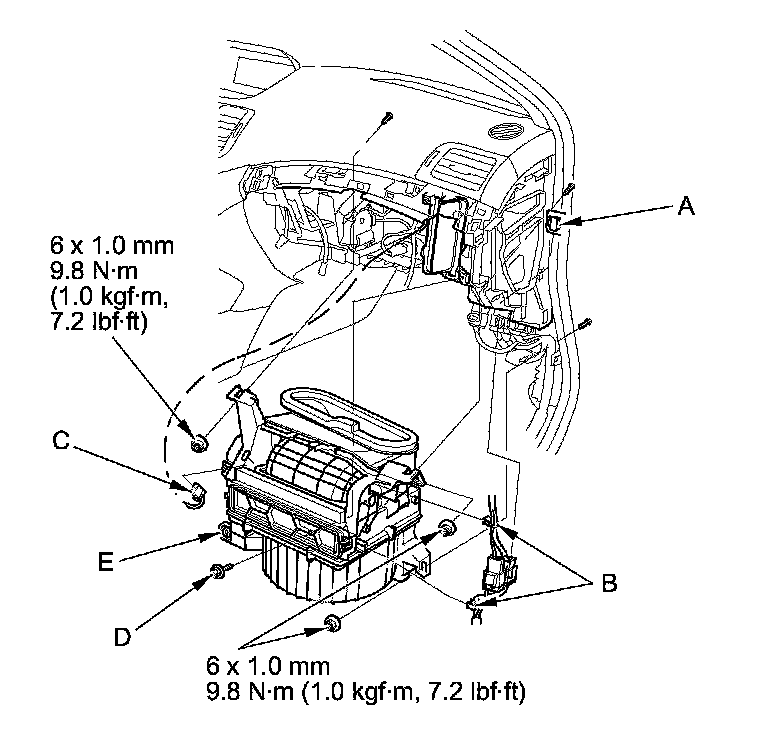 A

6 x 1.0 mm
9.8 N·m
(1.0 kgf·m,
7.2 lbf·ft)

C

E

D

B

6 x 1.0 mm
9.8 N·m (1.0 kgf·m, 7.2 lbf·ft)