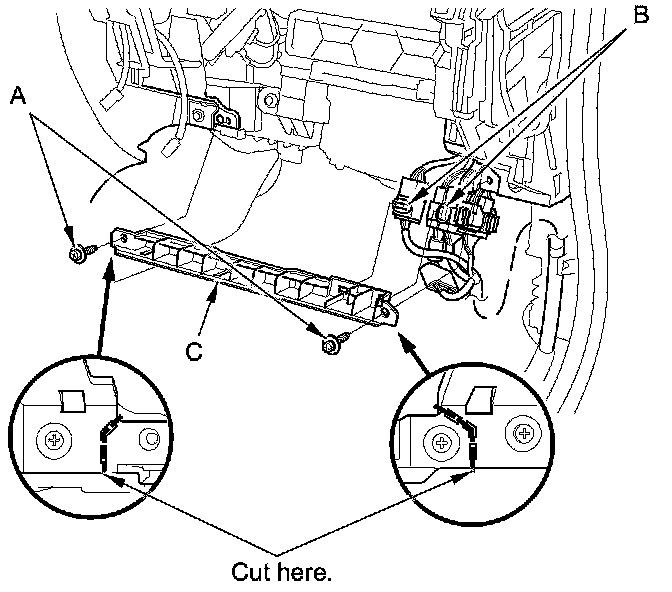 B

A

C

Cut here.