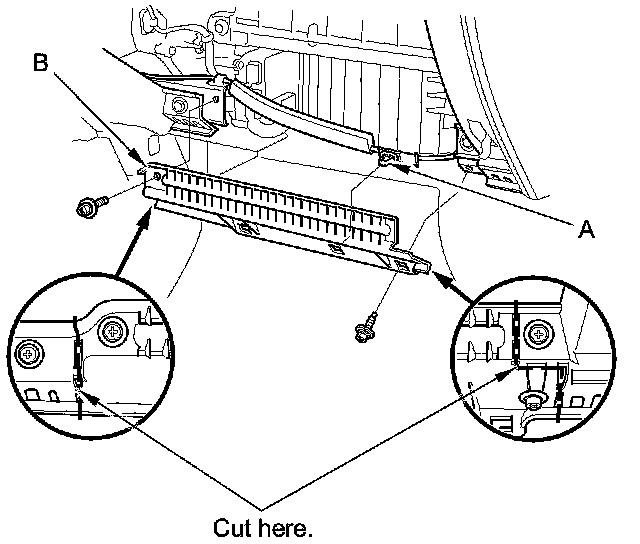 B

A

Cut here.