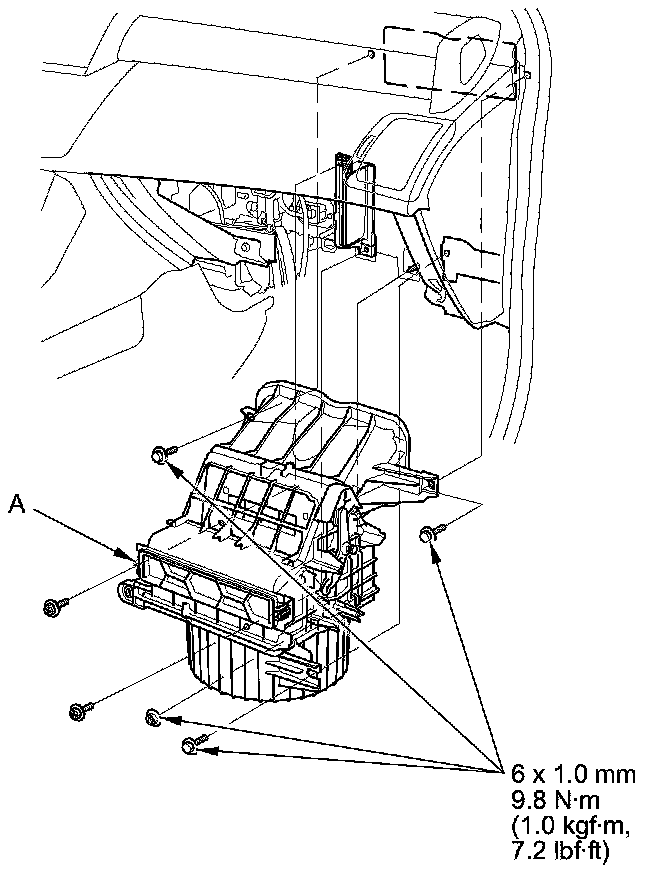 A

6 x 1.0 mm
9.8 N·m
(1.0 kgf·m,
7.2 lbf·ft)