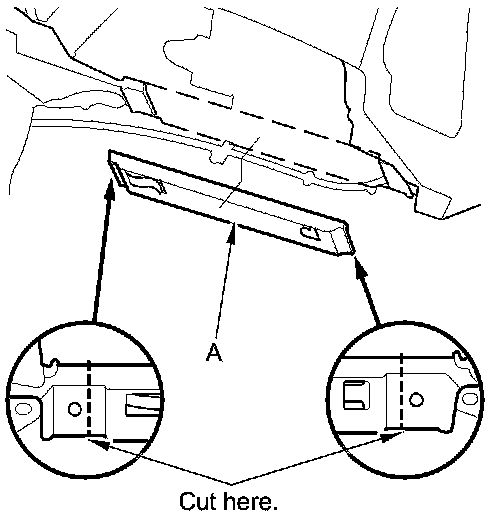 A

Cut here.