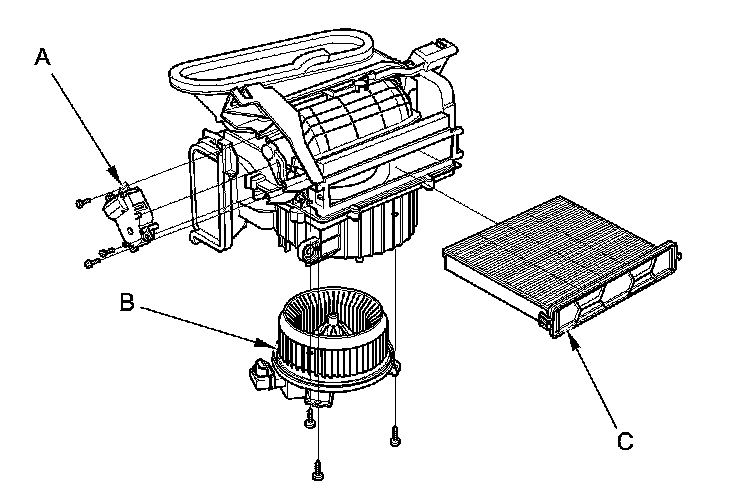 A
B
C