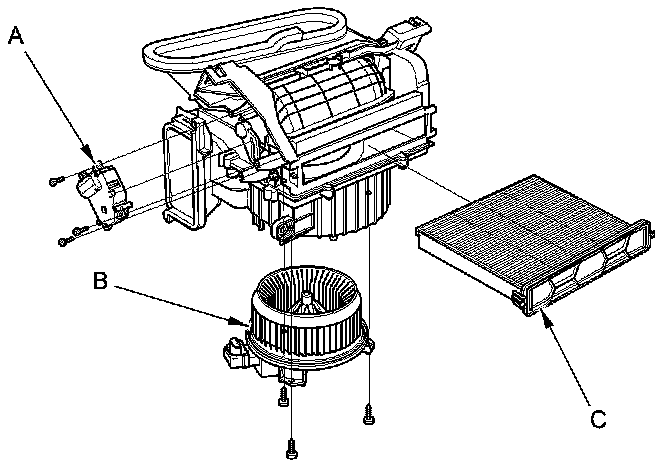 A
B
C