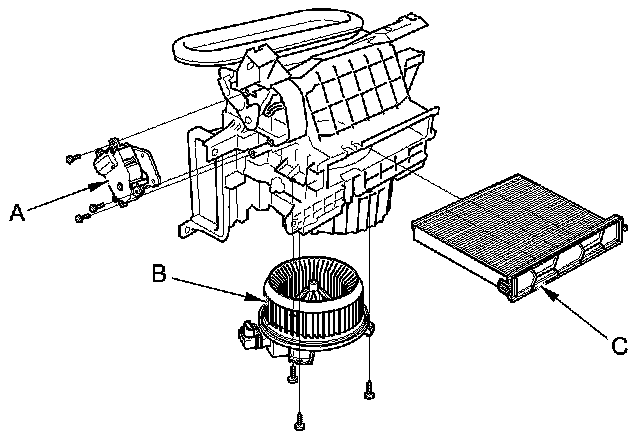 A

B

C