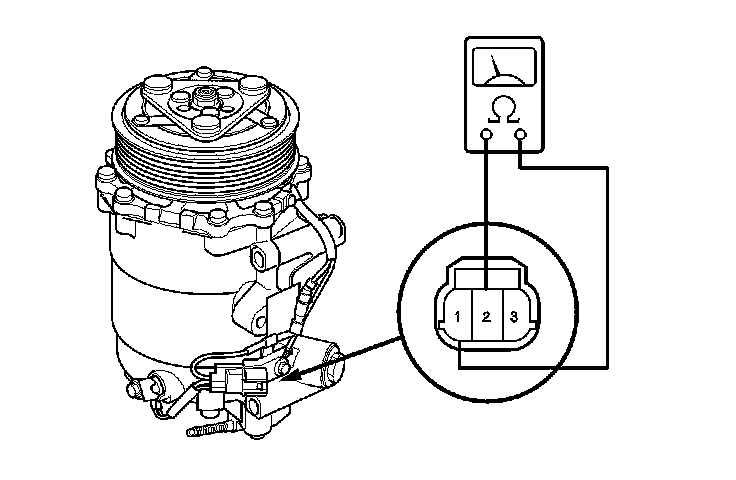 $\Omega$

1 2 3