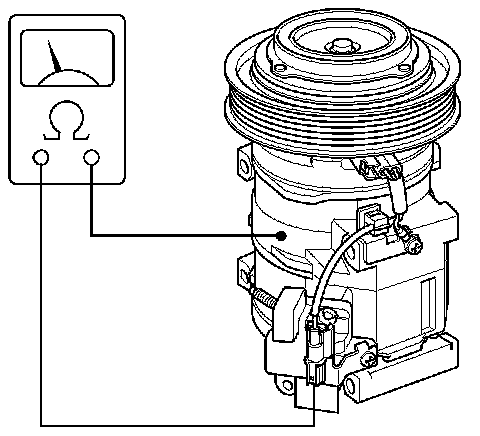 Ω