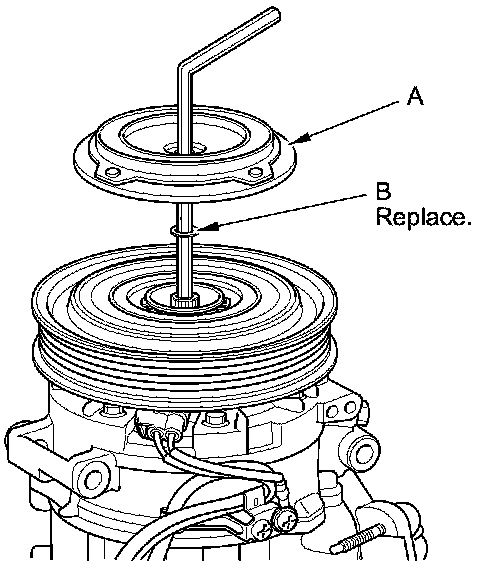 A

B
Replace.