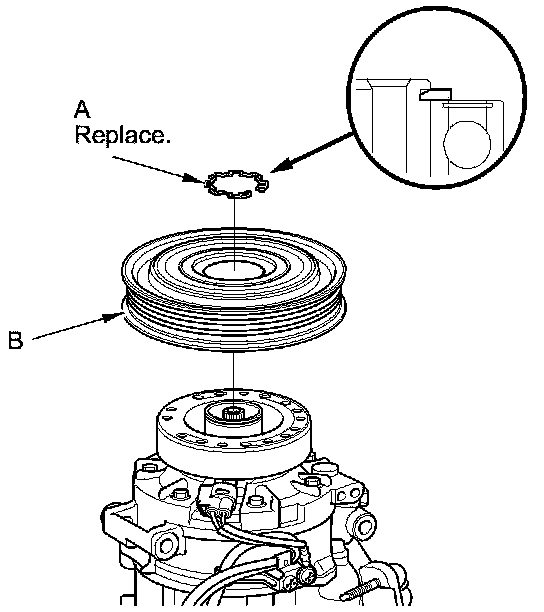 A
Replace.

B