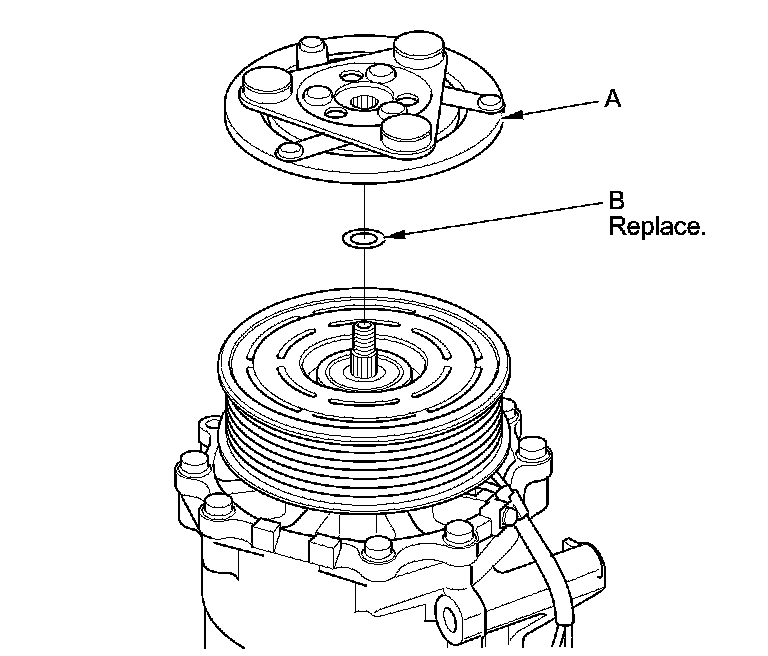 A

B
Replace.