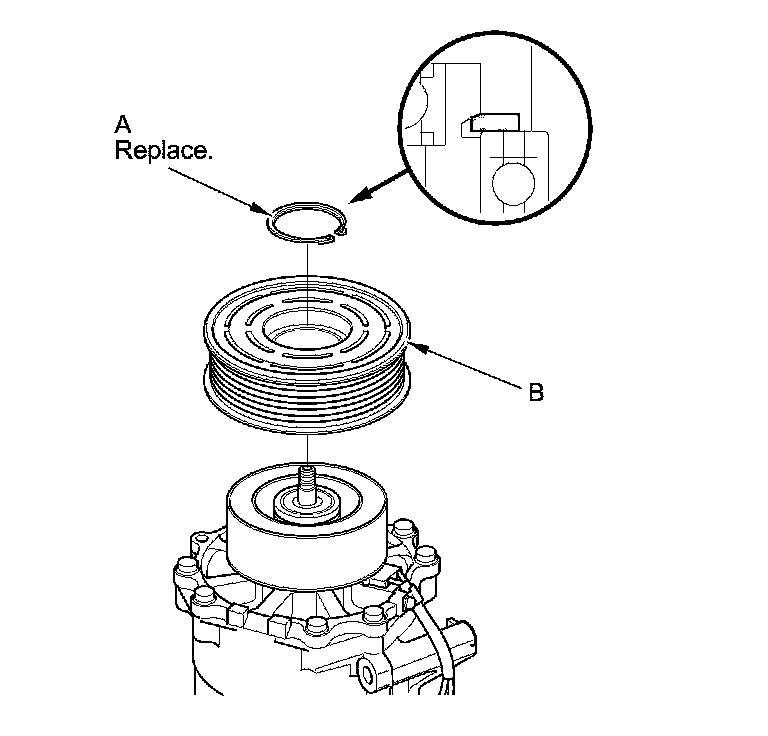 A
Replace.

B