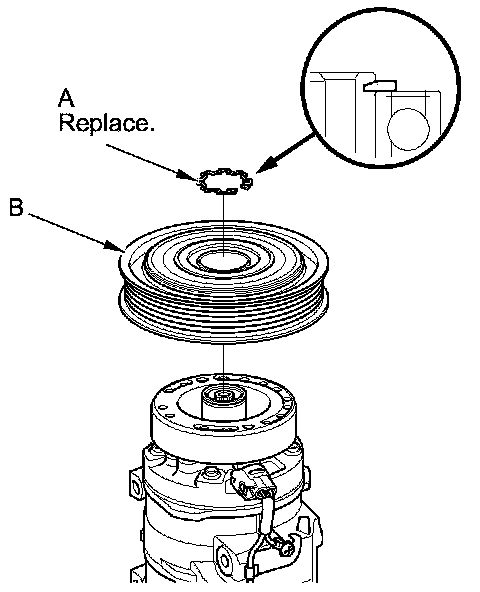 A
Replace.

B