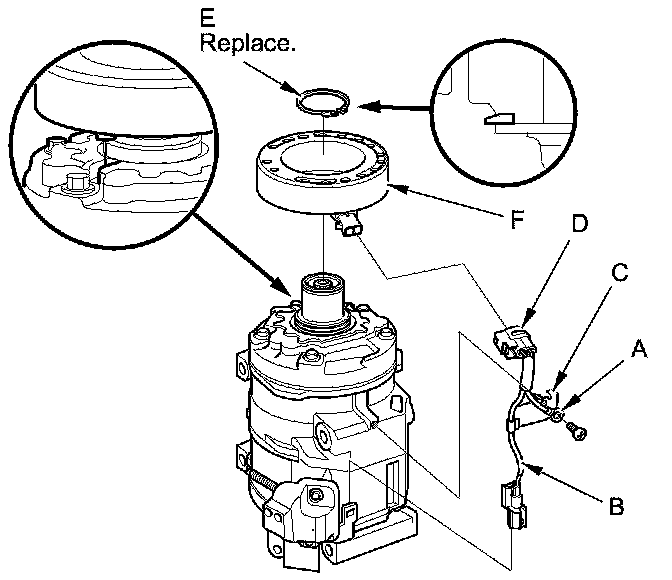 E
Replace.

F

D

C

A

B