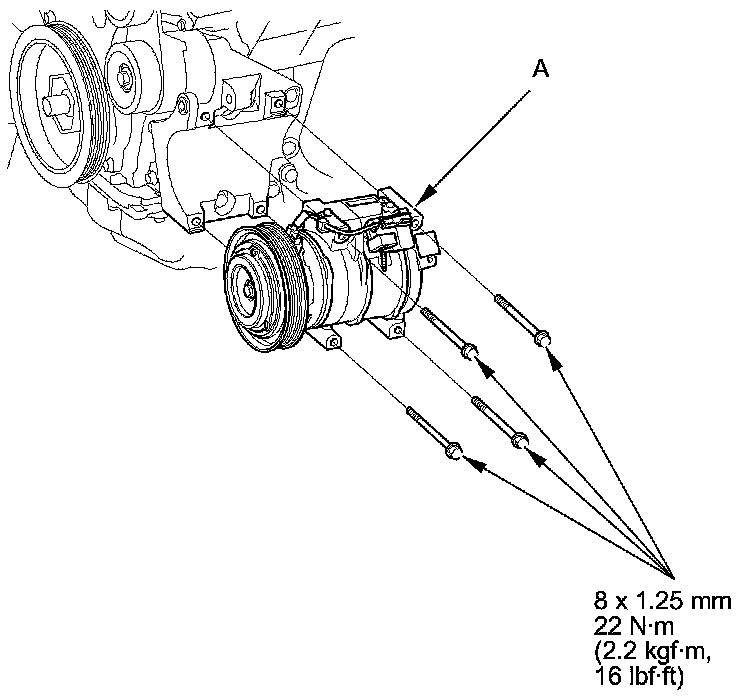 A

8 x 1.25 mm
22 N·m
(2.2 kgf·m,
16 lbf·ft)