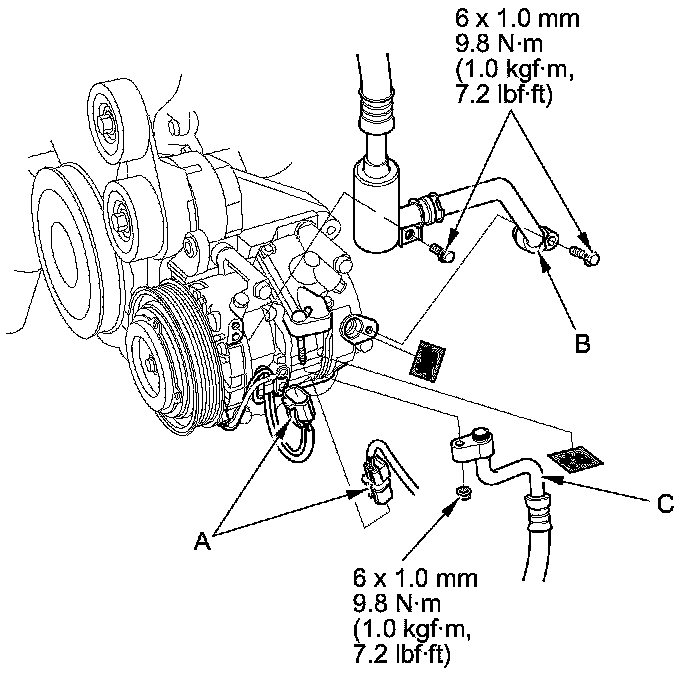 6 x 1.0 mm
9.8 N·m
(1.0 kgf·m,
7.2 lbf·ft)

B

C

A

6 x 1.0 mm
9.8 N·m
(1.0 kgf·m,
7.2 lbf·ft)