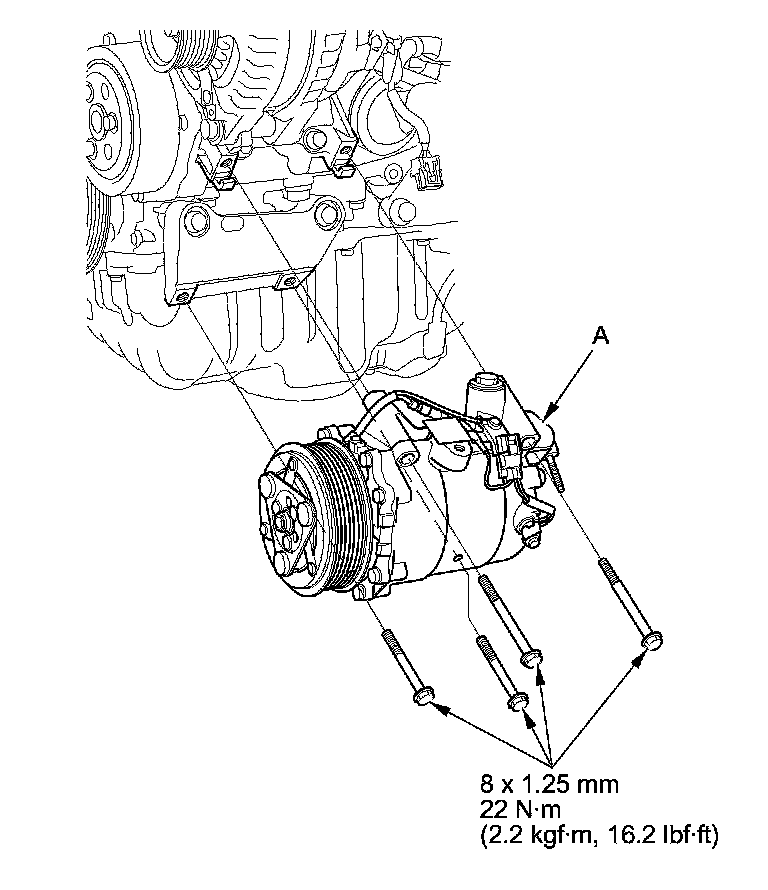 A

8 x 1.25 mm
22 N·m
(2.2 kgf·m, 16.2 lbf·ft)