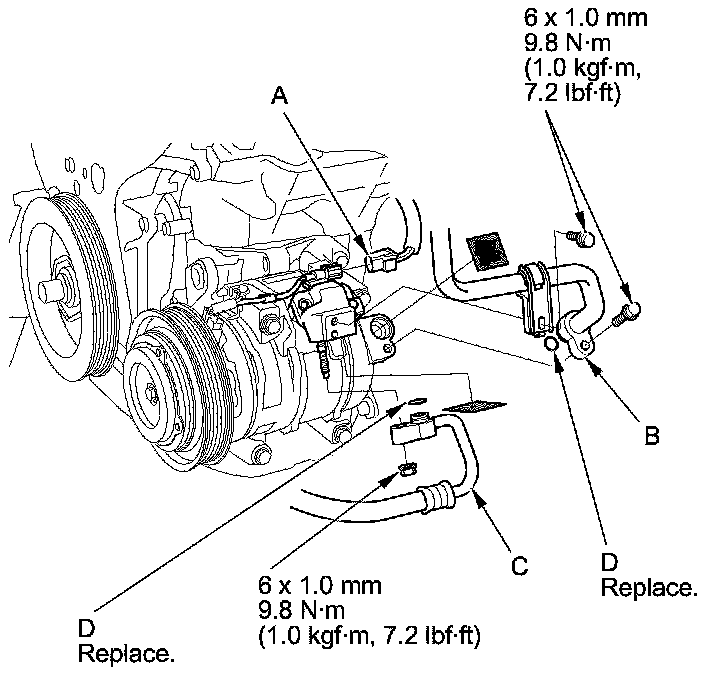 6 x 1.0 mm
9.8 N·m
(1.0 kgf·m,
7.2 lbf·ft)

A

B

C

D
Replace.

6 x 1.0 mm
9.8 N·m
(1.0 kgf·m, 7.2 lbf·ft)

D
Replace.