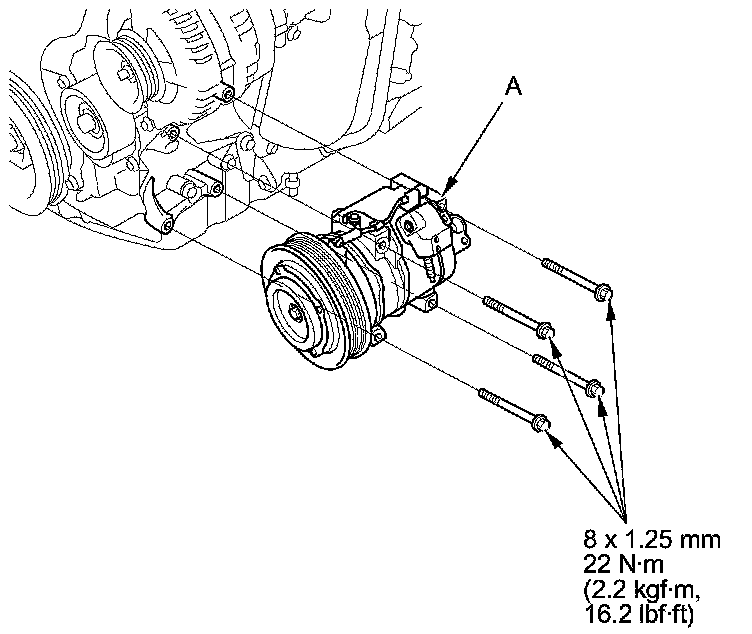 A

8 x 1.25 mm
22 N·m
(2.2 kgf·m,
16.2 lbf·ft)