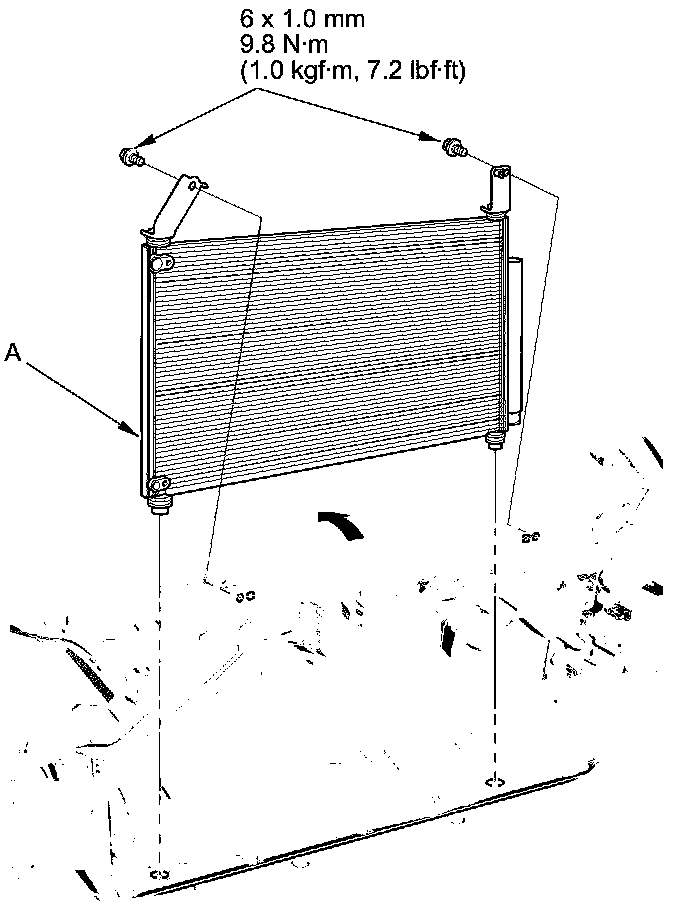 6 x 1.0 mm
9.8 N·m
(1.0 kgf·m, 7.2 lbf·ft)

A