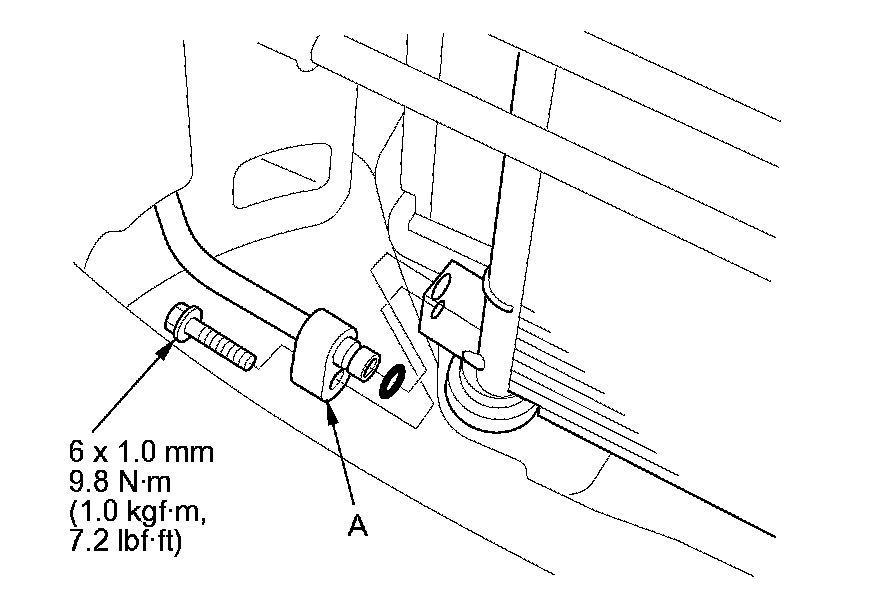 6 x 1.0 mm
9.8 N·m
(1.0 kgf·m,
7.2 lbf·ft)

A