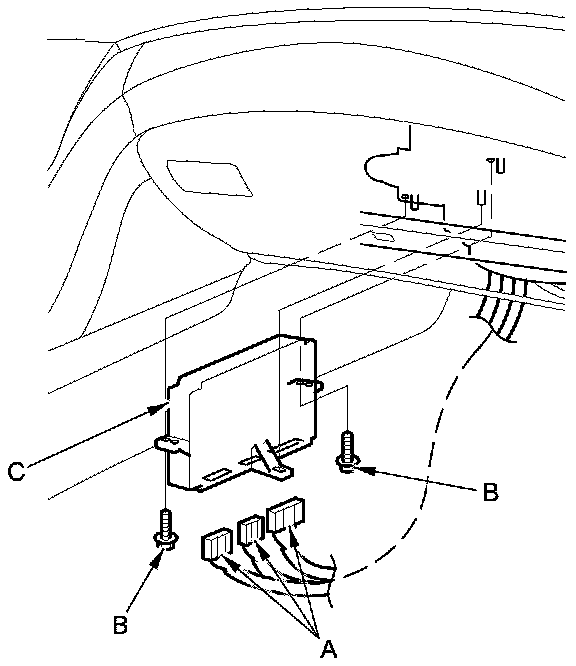 C
B
B
A