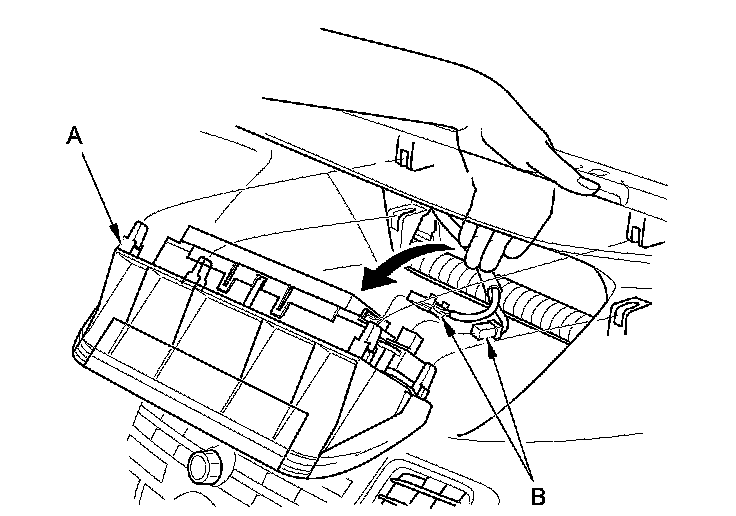 A

B