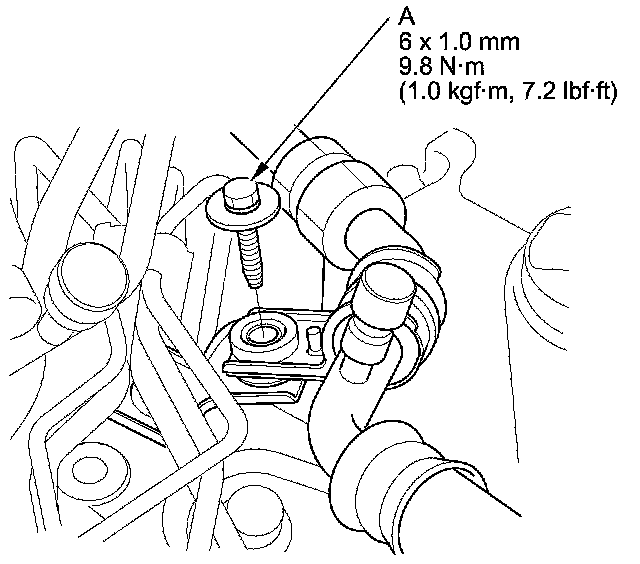 A
6 x 1.0 mm
9.8 N·m
(1.0 kgf·m, 7.2 lbf·ft)