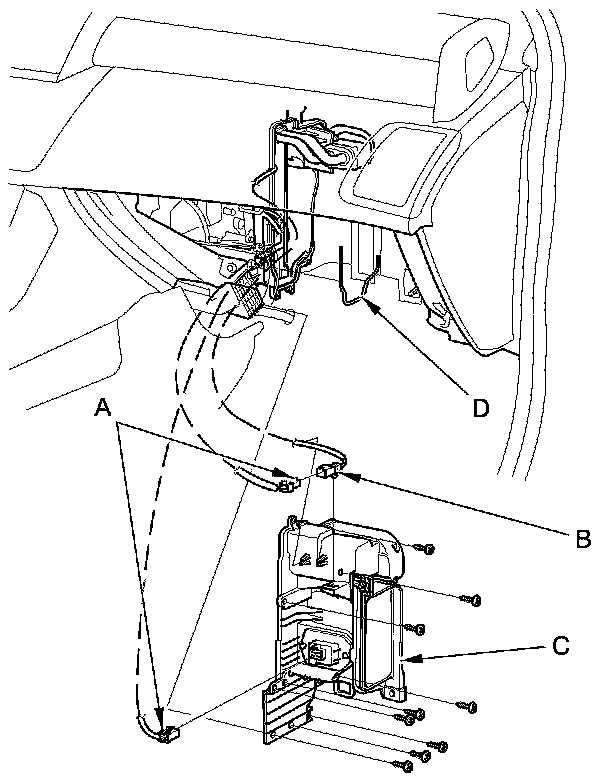 D

A

B

C