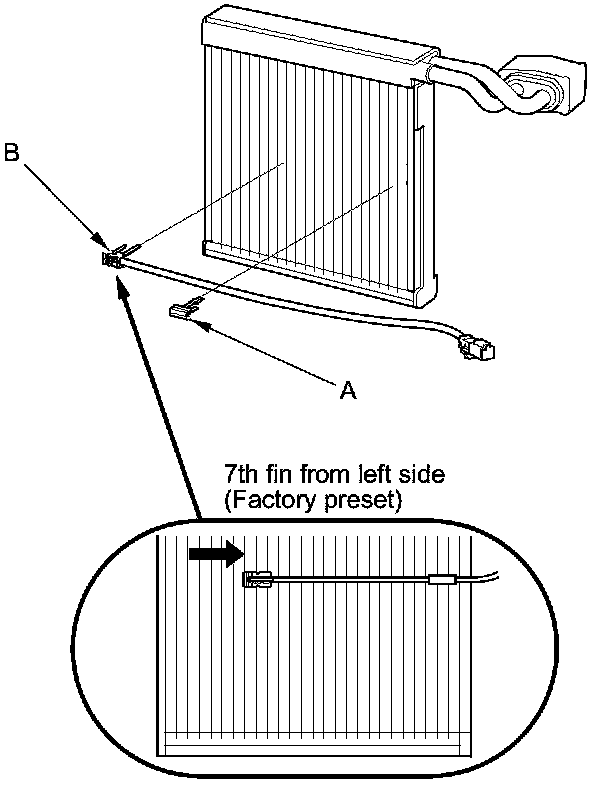 B

A

7th fin from left side
(Factory preset)