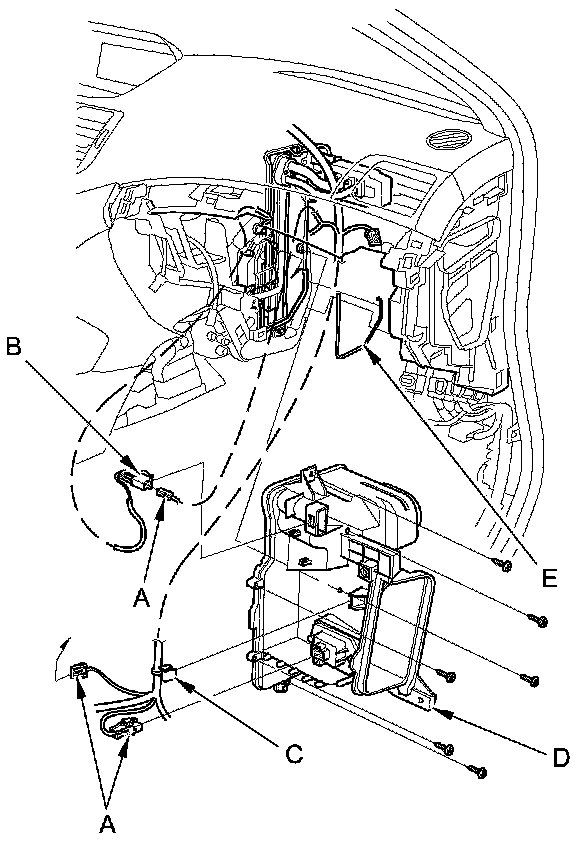 B
A
E
C
D
A