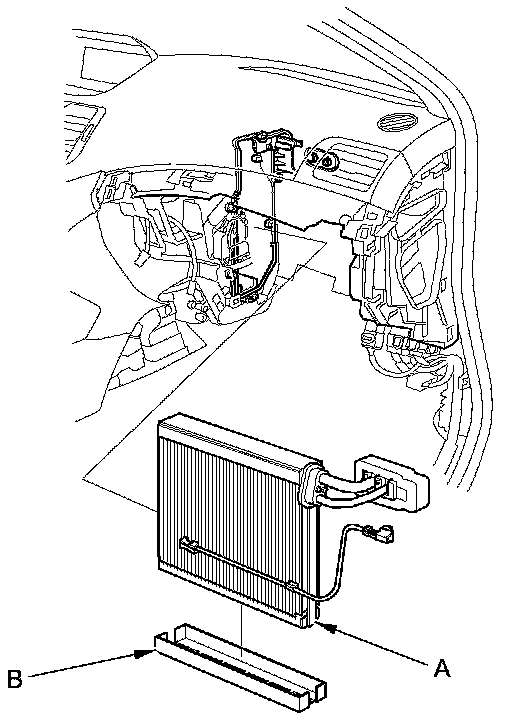 B
A