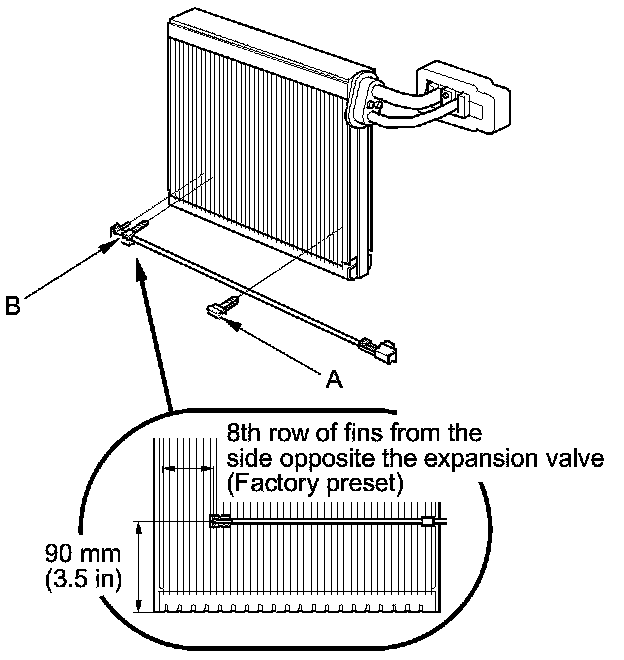 B

A

8th row of fins from the side opposite the expansion valve (Factory preset)

90 mm (3.5 in)