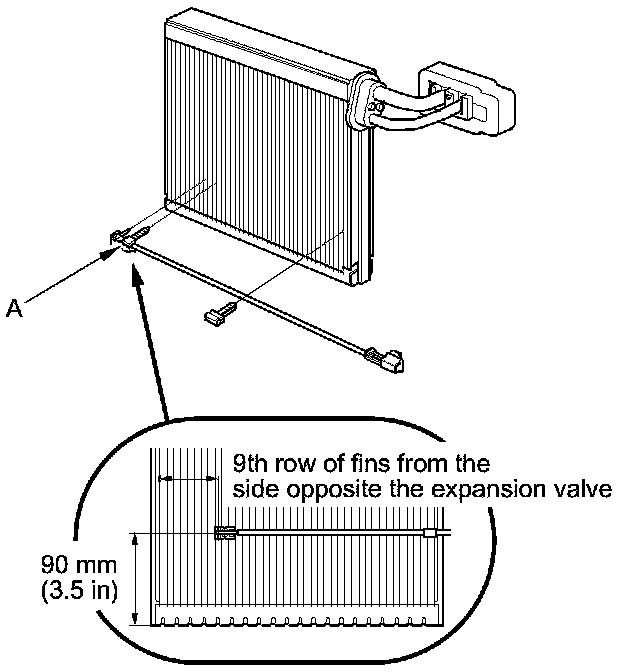 A

9th row of fins from the side opposite the expansion valve

90 mm (3.5 in)