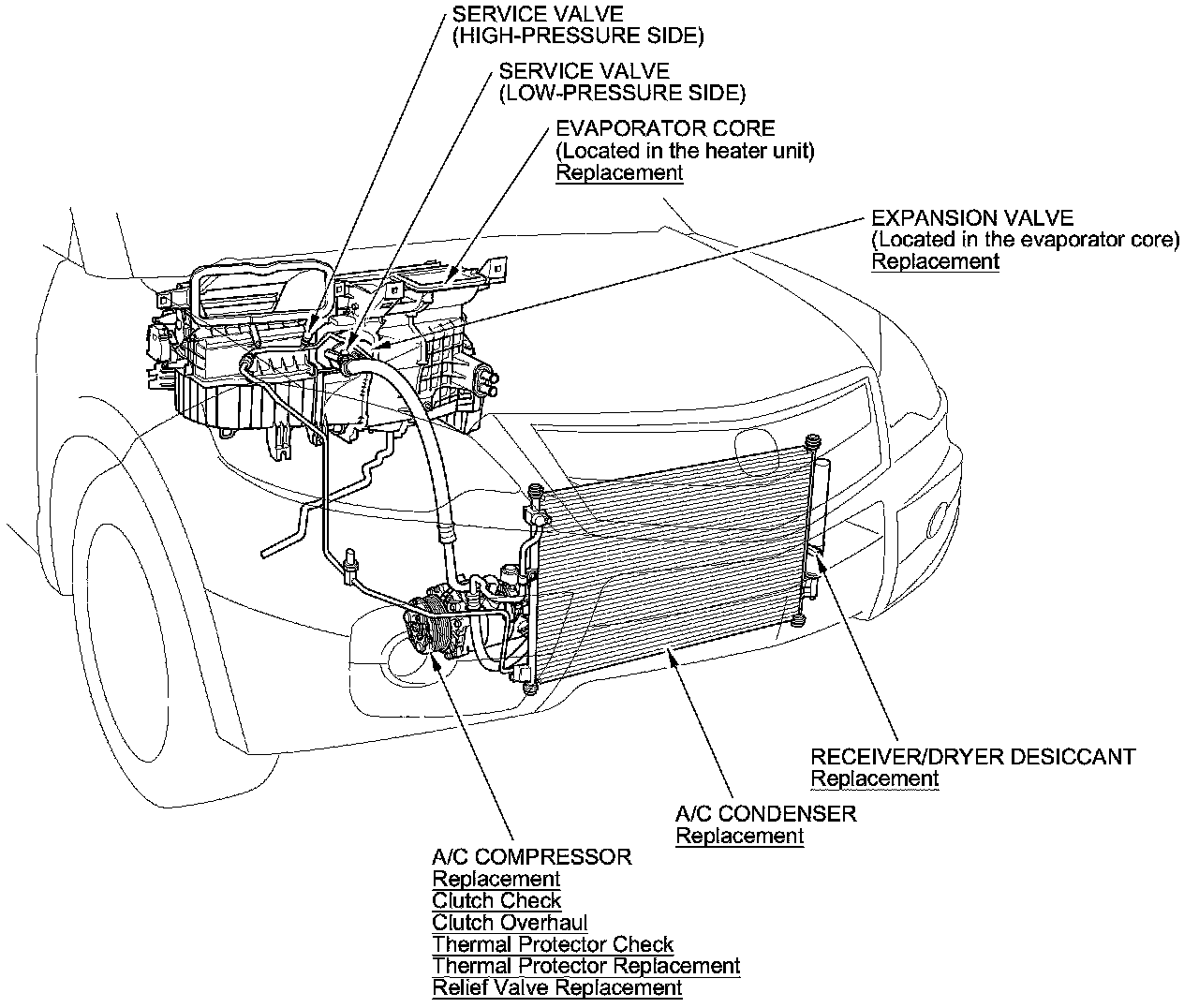 SERVICE VALVE
(HIGH-PRESSURE SIDE)

SERVICE VALVE
(LOW-PRESSURE SIDE)

EVAPORATOR CORE
(Located in the heater unit)
Replacement

EXPANSION VALVE
(Located in the evaporator core)
Replacement

RECEIVER/DRYER DESICCANT
Replacement

A/C CONDENSER
Replacement

A/C COMPRESSOR
Replacement
Clutch Check
Clutch Overhaul
Thermal Protector Check
Thermal Protector Replacement
Relief Valve Replacement