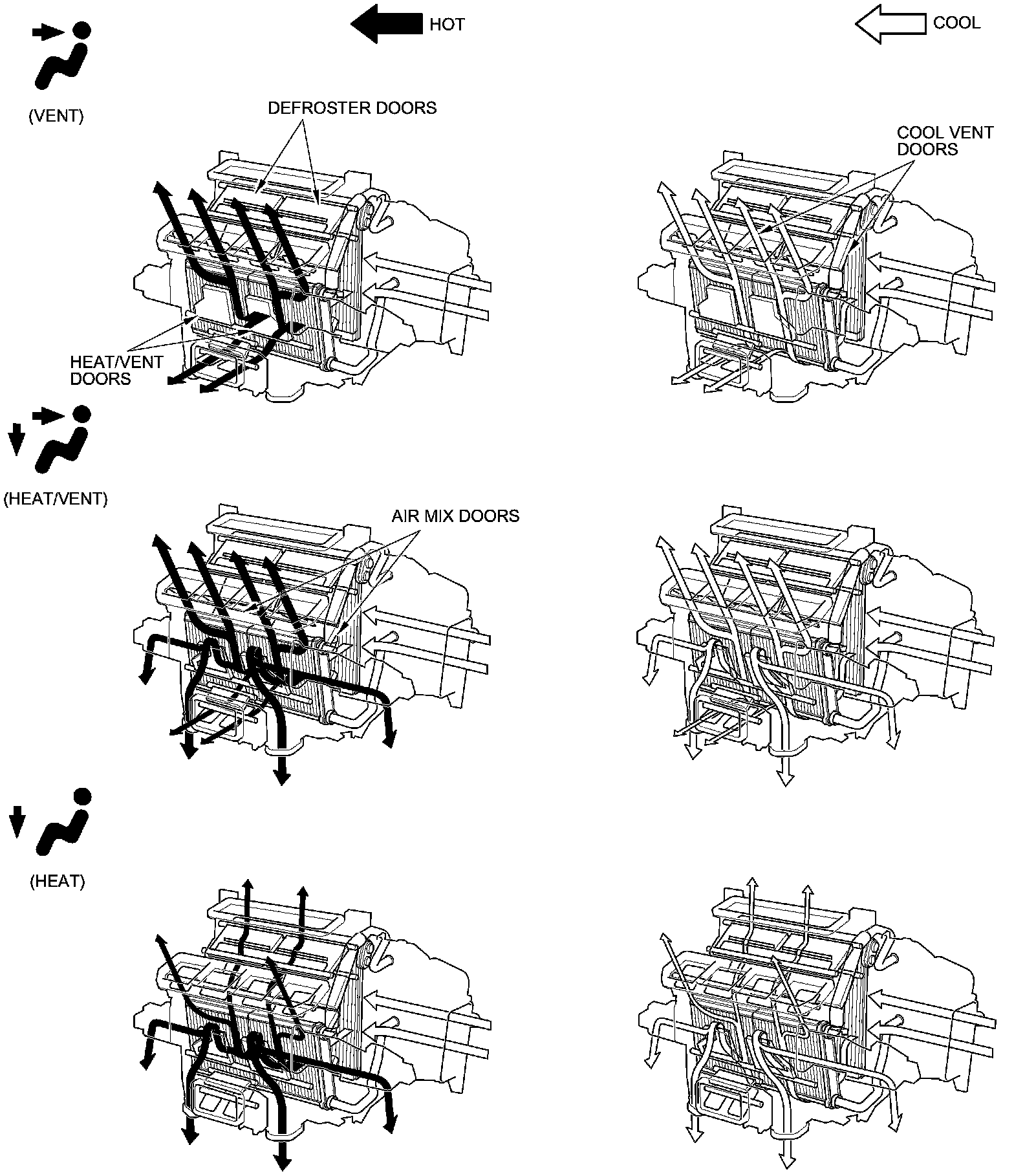 HOT

COOL

(VENT)

DEFROSTER DOORS

COOL VENT DOORS

HEAT/VENT DOORS

(HEAT/VENT)

AIR MIX DOORS

(HEAT)