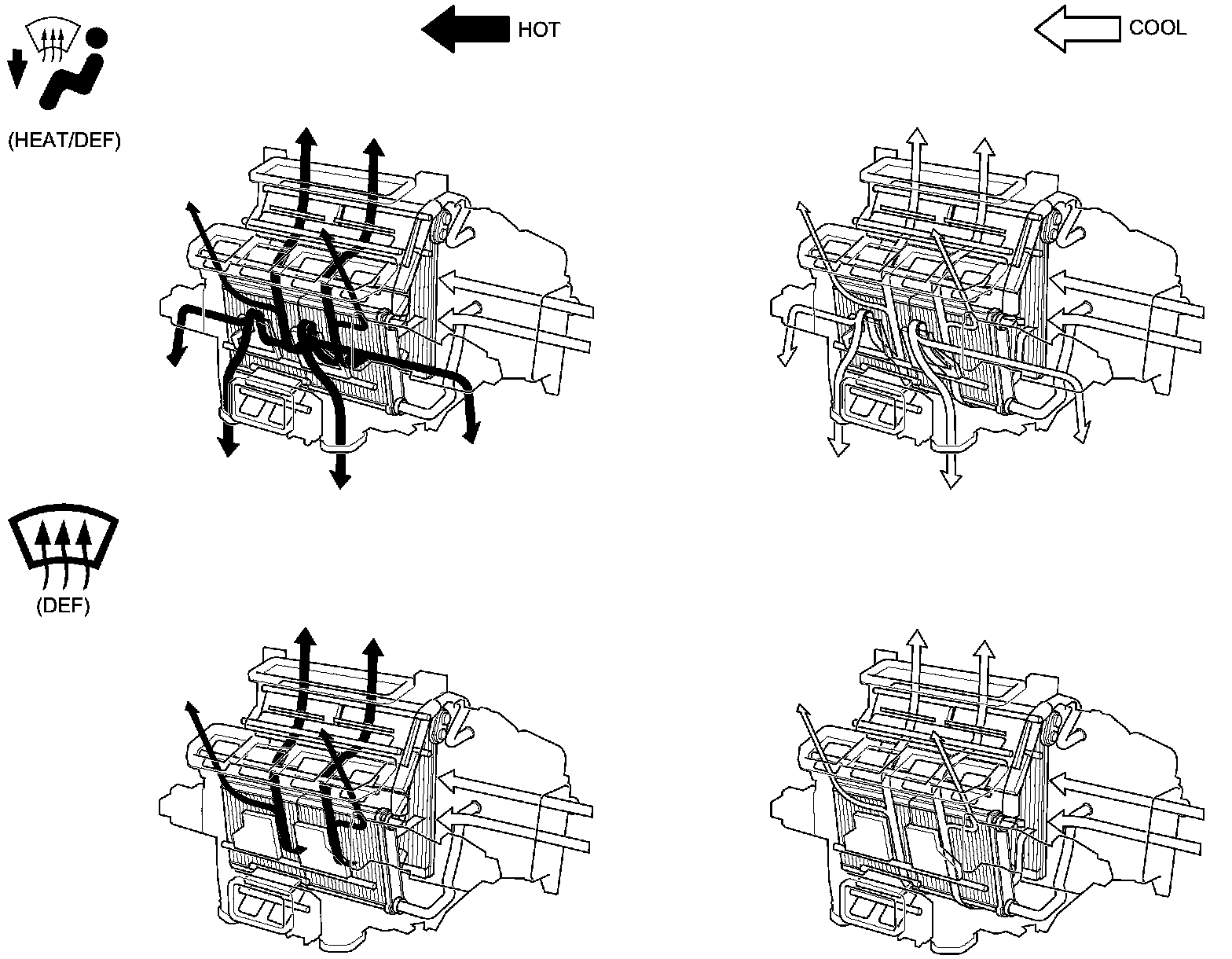 HOT

COOL

(HEAT/DEF)

(DEF)